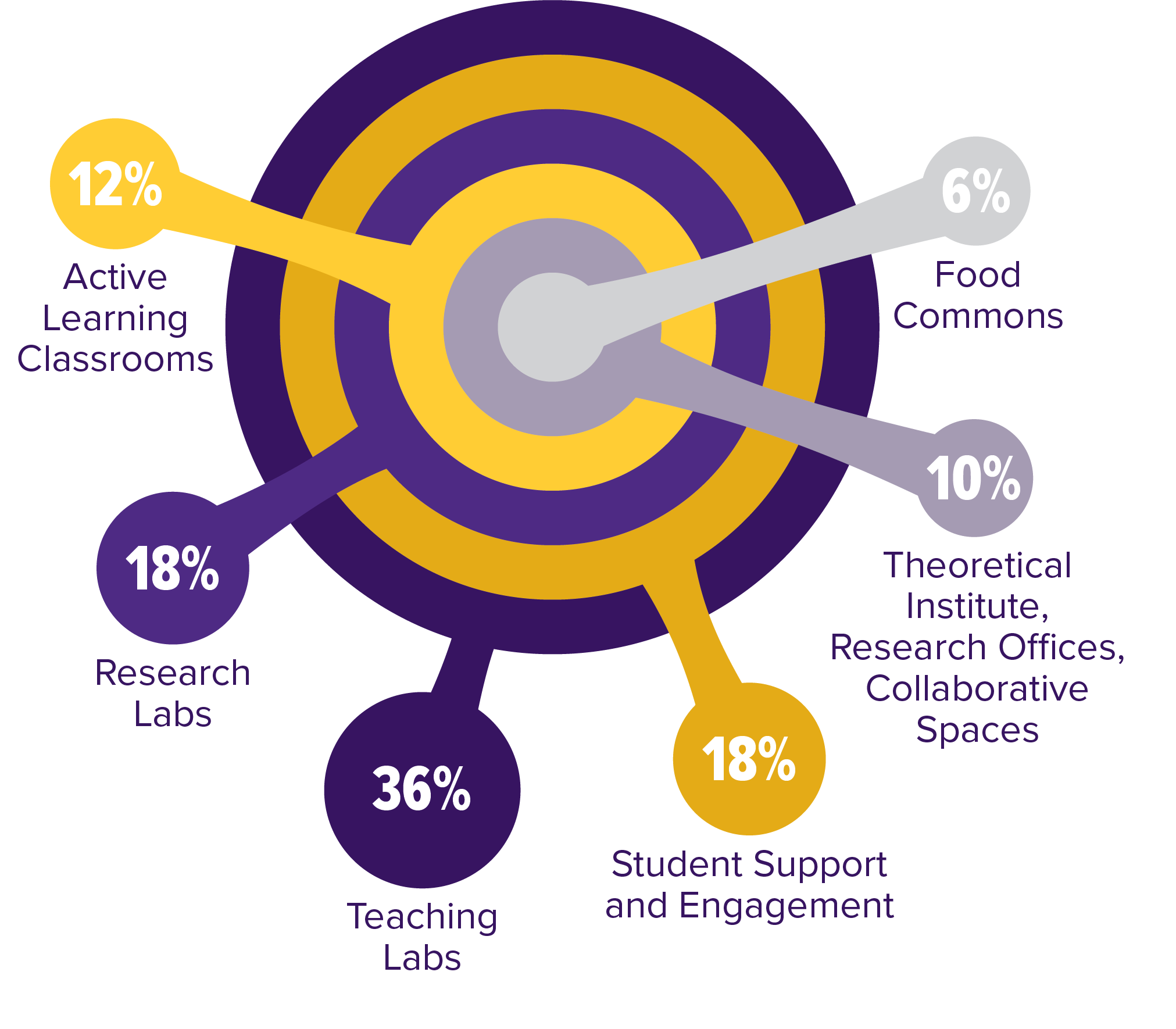 12%
Active Learning Classrooms

6%
Food Commons

10%
Theoretical Institute, Research Offices, Collaborative Spaces

18%
Research Labs

36%
Teaching Labs

18%
Student Support and Engagement